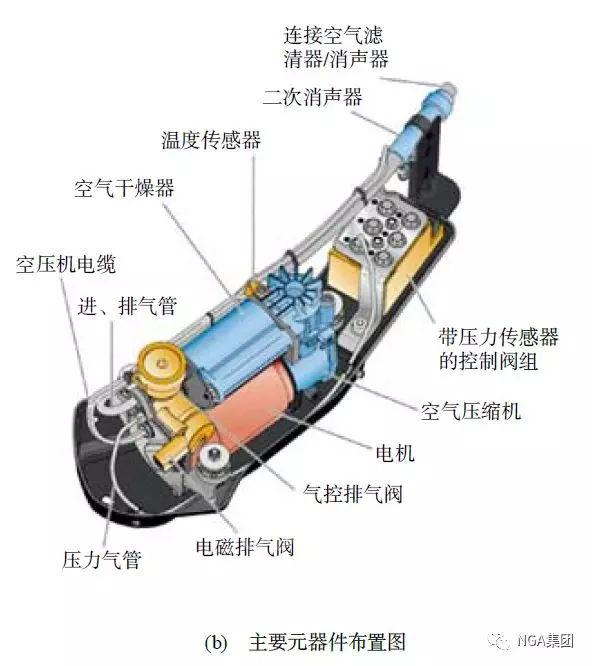 连接空气滤清器/消声器

二次消声器

温度传感器

空气干燥器

空压机电缆

进、排气管

带压力传感器的控制阀组

空气压缩机

电机

气控排气阀

电磁排气阀

压力气管

(b) 主要元器件布置图

NGA集团